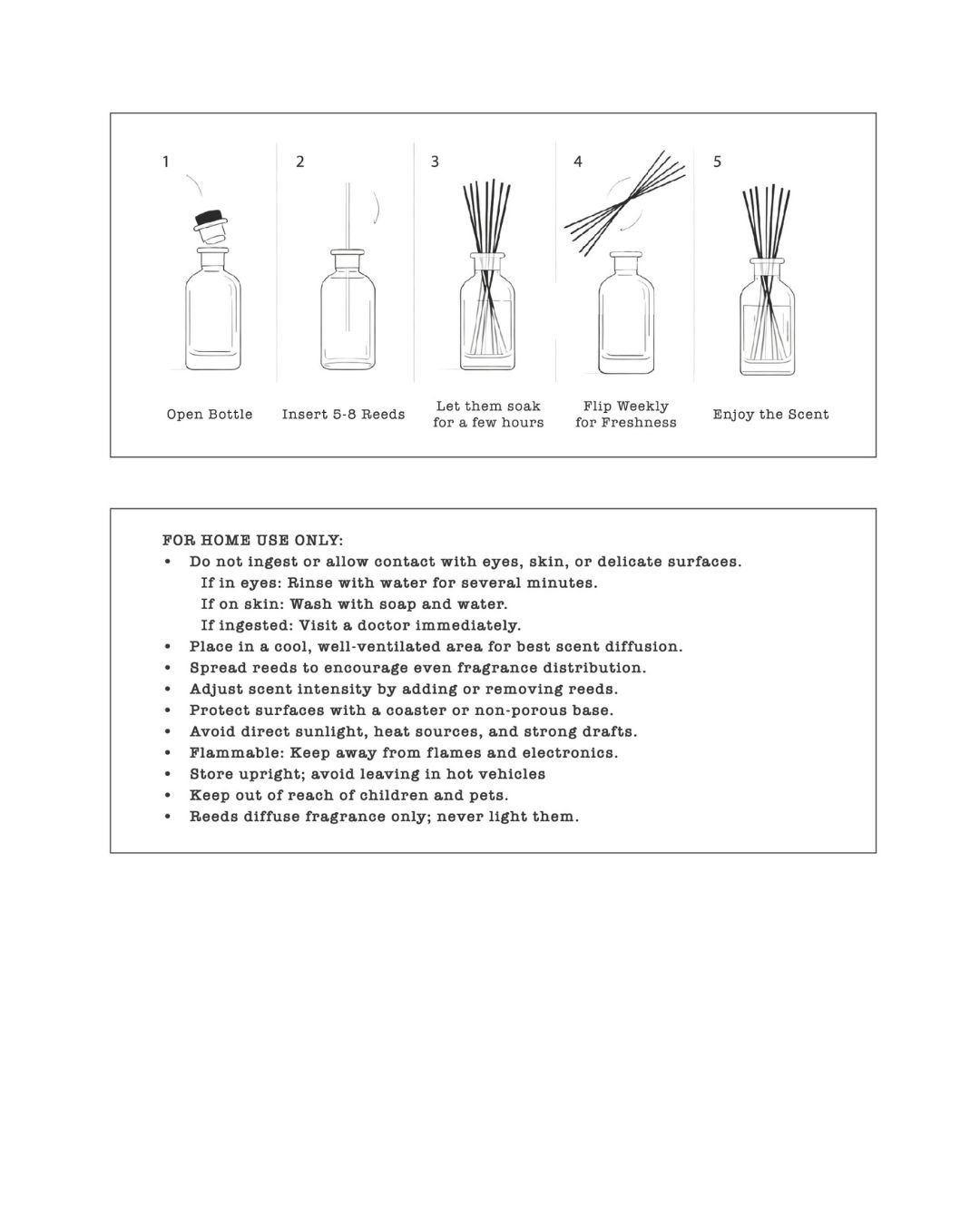 1

Open Bottle

2

Insert 5-8 Reeds

3

Let them soak for a few hours

4

Flip Weekly for Freshness

5

Enjoy the Scent

FOR HOME USE ONLY:
• Do not ingest or allow contact with eyes, skin, or delicate surfaces.
If in eyes: Rinse with water for several minutes.
If on skin: Wash with soap and water.
If ingested: Visit a doctor immediately.
• Place in a cool, well-ventilated area for best scent diffusion.
• Spread reeds to encourage even fragrance distribution.
• Adjust scent intensity by adding or removing reeds.
• Protect surfaces with a coaster or non-porous base.
• Avoid direct sunlight, heat sources, and strong drafts.
• Flammable: Keep away from flames and electronics.
• Store upright; avoid leaving in hot vehicles
• Keep out of reach of children and pets.
• Reeds diffuse fragrance only; never light them.